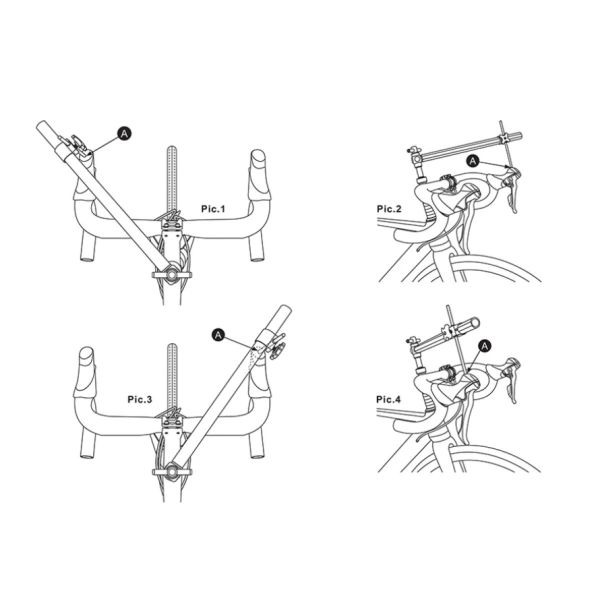 A
Pic.1
A
Pic.2
A
Pic.3
A
Pic.4